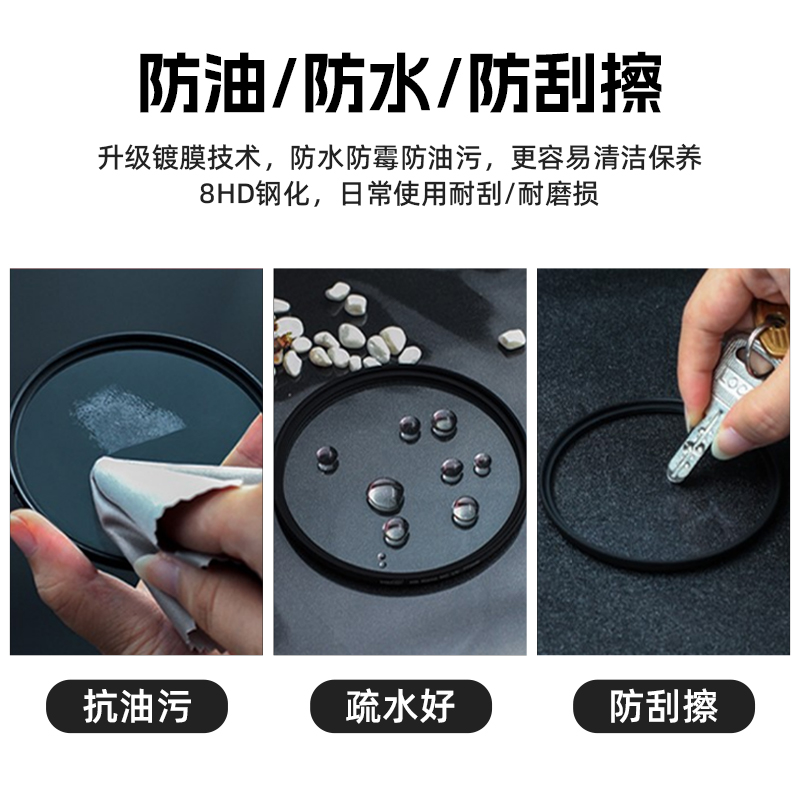 防油/防水/防刮擦

升级镀膜技术，防水防霉防油污，更容易清洁保养
8HD钢化，日常使用耐刮/耐磨损

抗油污

疏水好

防刮擦