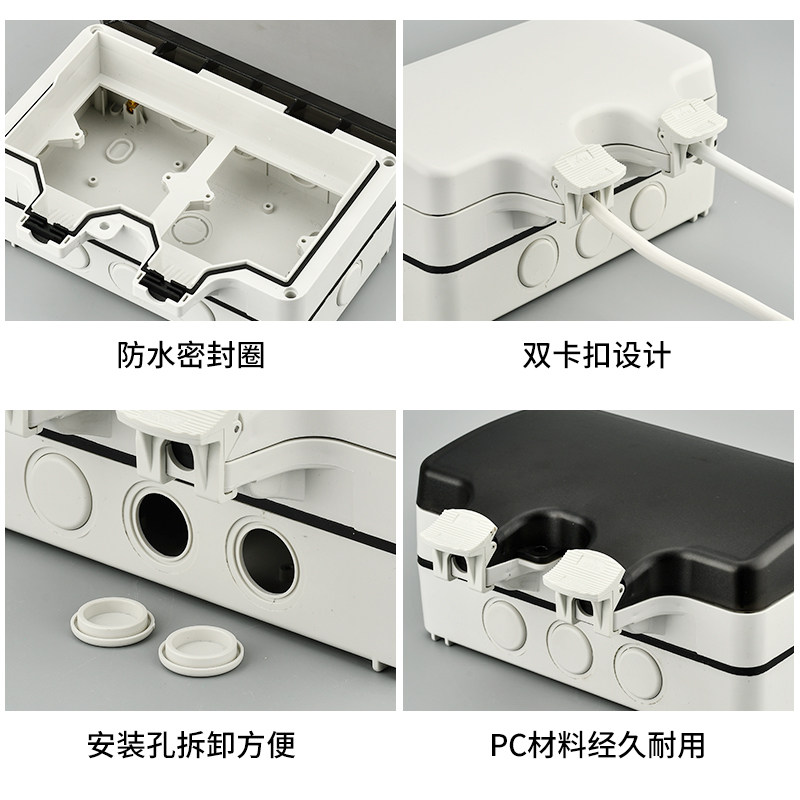 防水密封圈

双卡扣设计

安装孔拆卸方便

PC材料经久耐用