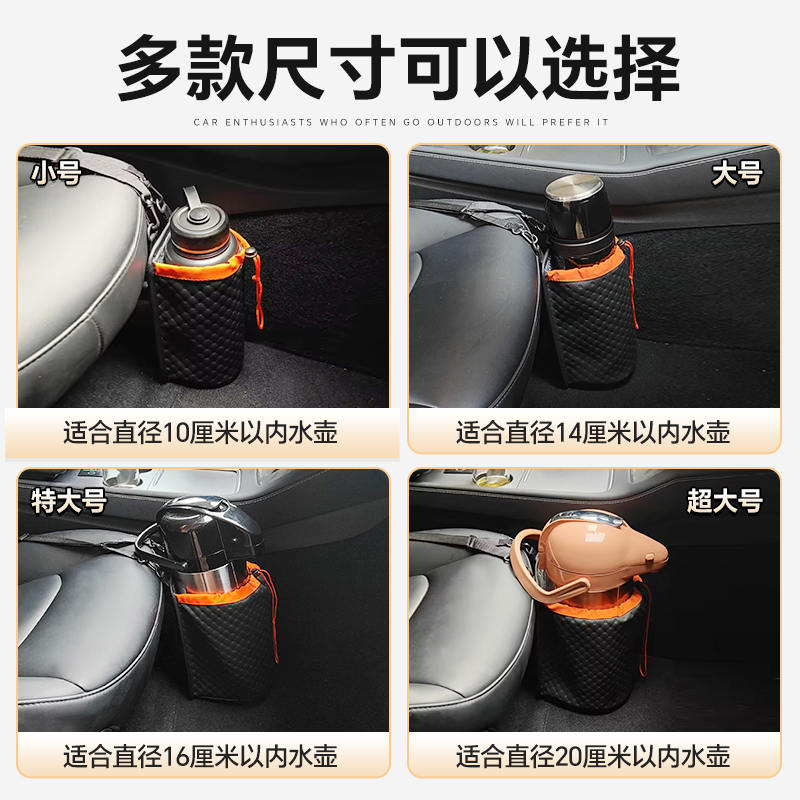 多款尺寸可以选择

CAR ENTHUSIASTS WHO OFTEN GO OUTDOORS WILL PREFER IT

小号

适合直径10厘米以内水壶

大号

适合直径14厘米以内水壶

特大号

适合直径16厘米以内水壶

超大号

适合直径20厘米以内水壶