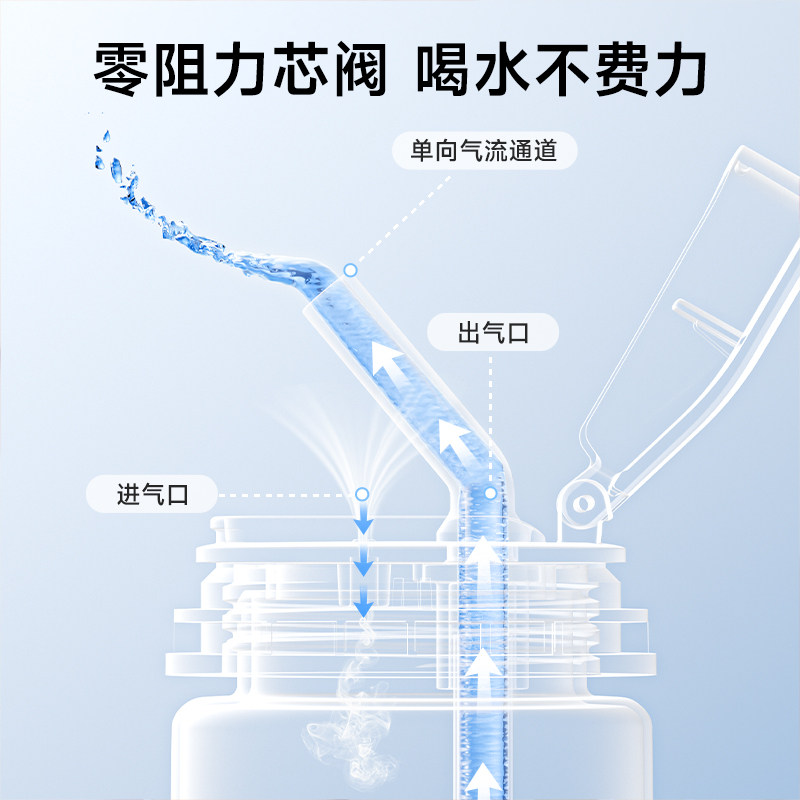 零阻力芯阀 喝水不费力

单向气流通道

出气口

进气口