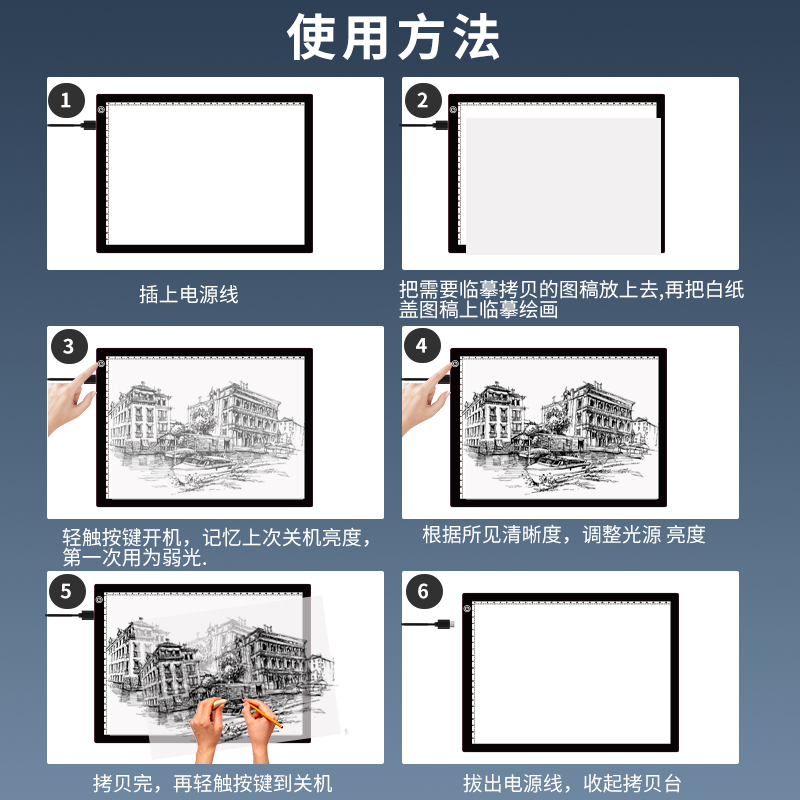 使用方法

1

插上电源线

2

把需要临摹拷贝的图稿放上去,再把白纸盖图稿上临摹绘画

3

轻触按键开机，记忆上次关机亮度，第一次用为弱光.

4

根据所见清晰度，调整光源 亮度

5

拷贝完，再轻触按键到关机

6

拔出电源线，收起拷贝台