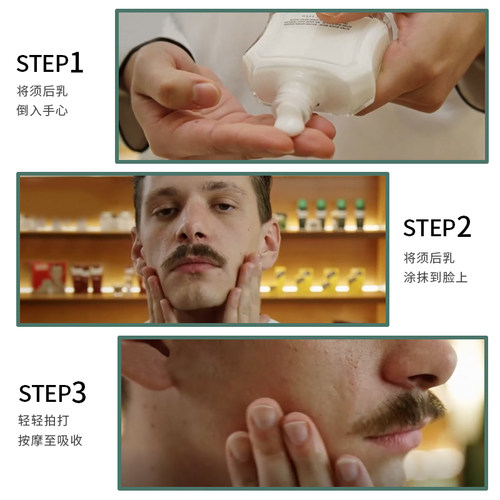 STEP1
将须后乳
倒入手心

STEP2
将须后乳
涂抹到脸上

STEP3
轻轻拍打
按摩至吸收