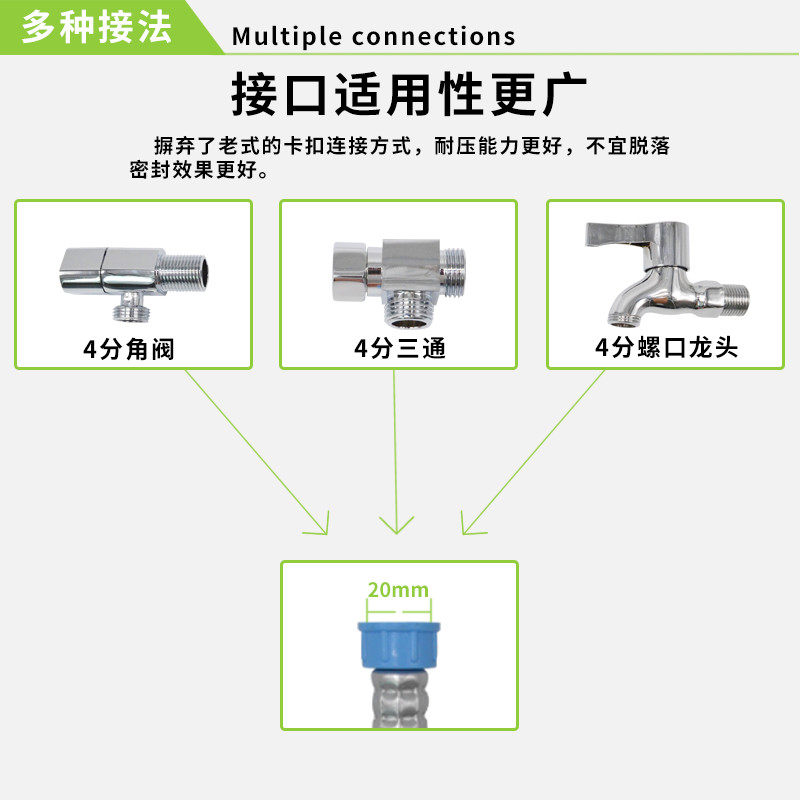 多种接法 Multiple connections

接口适用性更广

摒弃了老式的卡扣连接方式，耐压能力更好，不宜脱落密封效果更好。

4分角阀

4分三通

4分螺口龙头

20mm