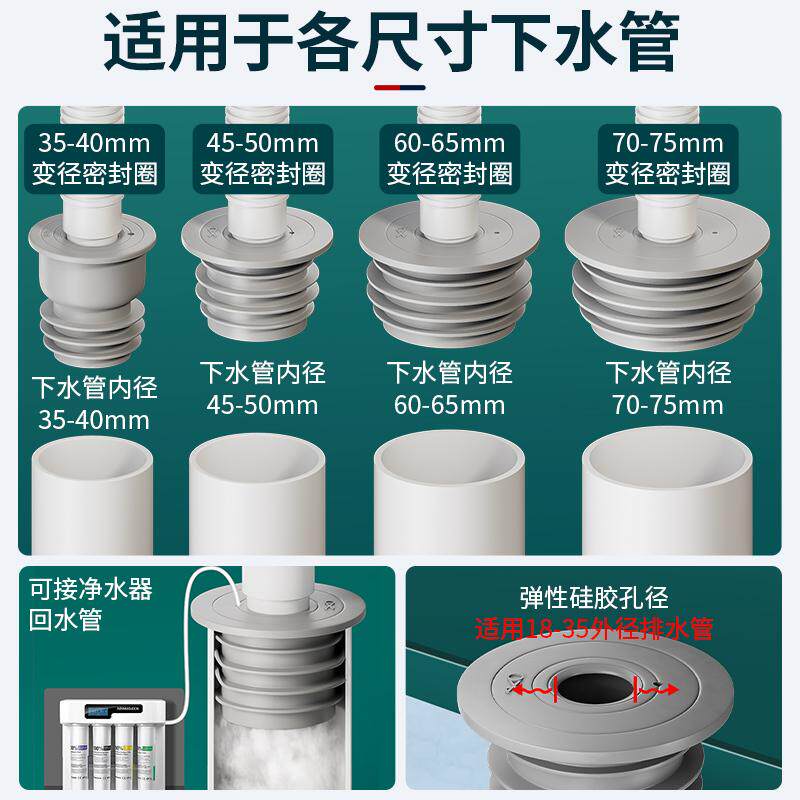 适用于各尺寸下水管

35-40mm
变径密封圈

45-50mm
变径密封圈

60-65mm
变径密封圈

70-75mm
变径密封圈

下水管内径
35-40mm

下水管内径
45-50mm

下水管内径
60-65mm

下水管内径
70-75mm

可接净水器
回水管

弹性硅胶孔径
适用18-35外径排水管