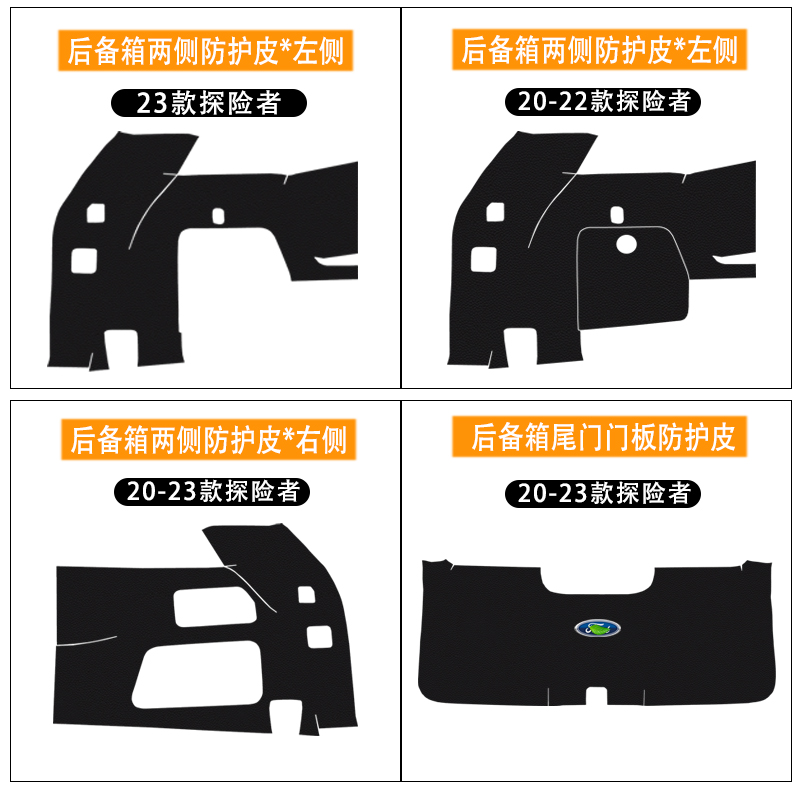 后备箱两侧防护皮*左侧

23款探险者

后备箱两侧防护皮*左侧

20-22款探险者

后备箱两侧防护皮*右侧

20-23款探险者

后备箱尾门门板防护皮

20-23款探险者