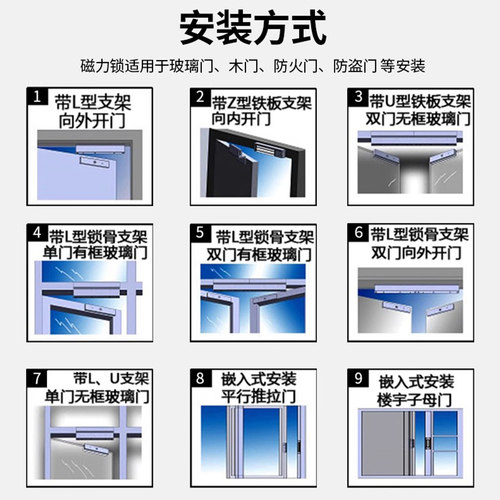 安装方式

磁力锁适用于玻璃门、木门、防火门、防盗门 等安装

1 带L型支架 向外开门

2 带Z型铁板支架 向内开门

3 带U型铁板支架 双门无框玻璃门

4 带L型锁骨支架 单门有框玻璃门

5 带L型锁骨支架 双门有框玻璃门

6 带L型锁骨支架 双门向外开门

7 带L、U支架 单门无框玻璃门

8 嵌入式安装 平行推拉门

9 嵌入式安装 楼宇子母门