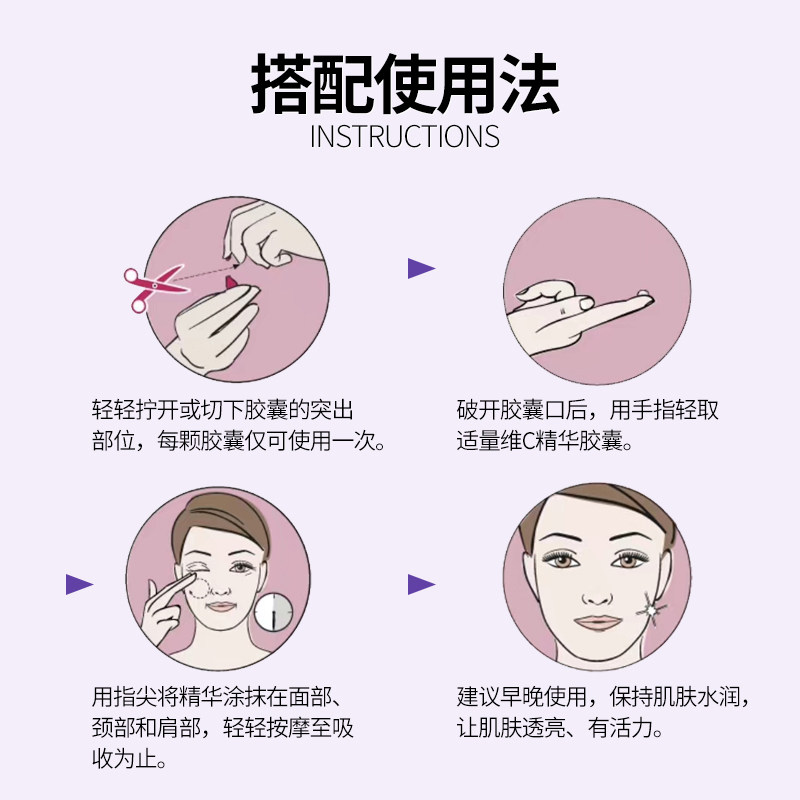 搭配使用法
INSTRUCTIONS

轻轻拧开或切下胶囊的突出部位，每颗胶囊仅可使用一次。

破开胶囊口后，用手指轻取适量维C精华胶囊。

用指尖将精华涂抹在面部、颈部和肩部，轻轻按摩至吸收为止。

建议早晚使用，保持肌肤水润，让肌肤透亮、有活力。