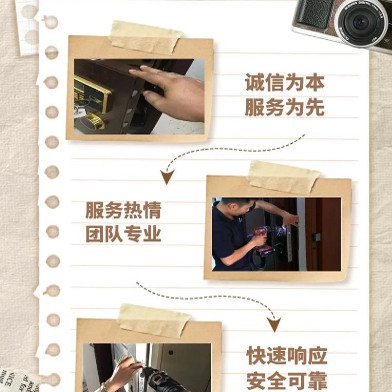 诚信为本
服务为先

服务热情
团队专业

快速响应
安全可靠