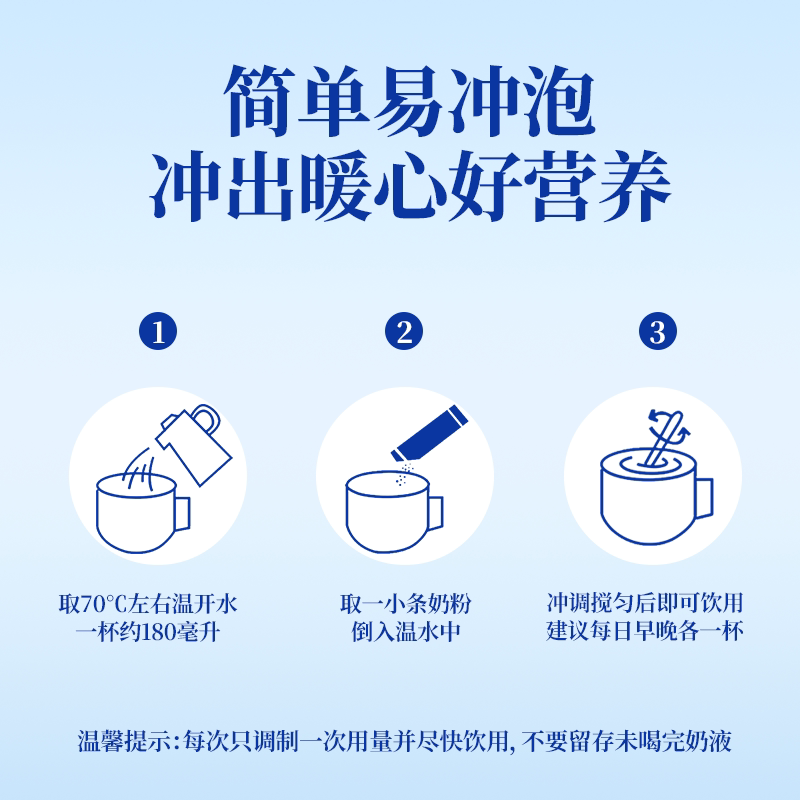 简单易冲泡
冲出暖心好营养

1

取70°C左右温开水
一杯约180毫升

2

取一小条奶粉
倒入温水中

3

冲调搅匀后即可饮用
建议每日早晚各一杯

温馨提示：每次只调制一次用量并尽快饮用，不要留存未喝完奶液