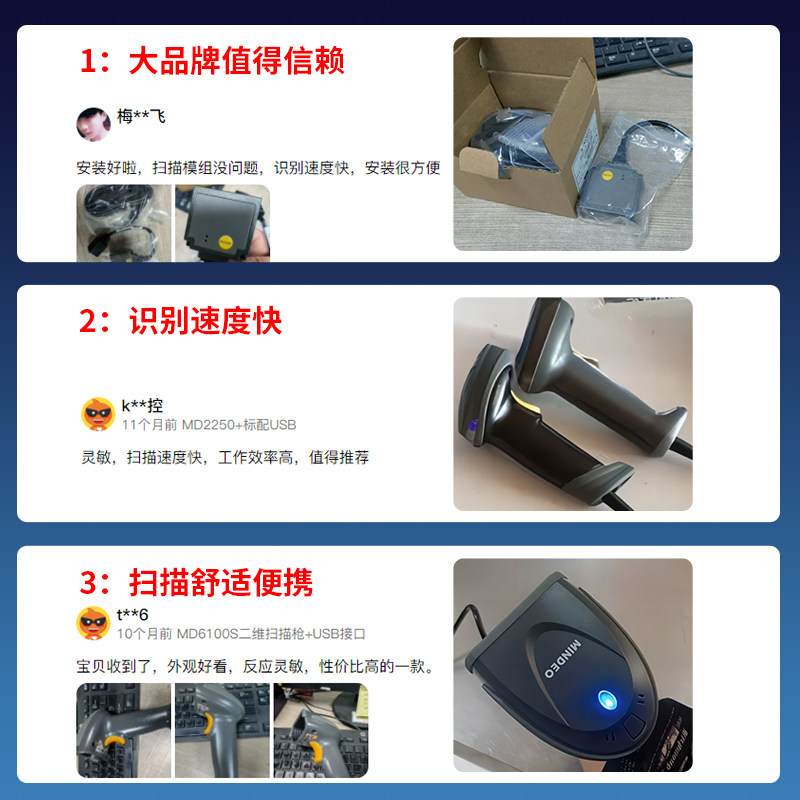 1：大品牌值得信赖

梅**飞

安装好啦，扫描模组没问题，识别速度快，安装很方便

2：识别速度快

k**控
11个月前 MD2250+标配USB

灵敏，扫描速度快，工作效率高，值得推荐

3：扫描舒适便携

t**6
10个月前 MD6100S二维扫描枪+USB接口

宝贝收到了，外观好看，反应灵敏，性价比高的一款。

MINDEO