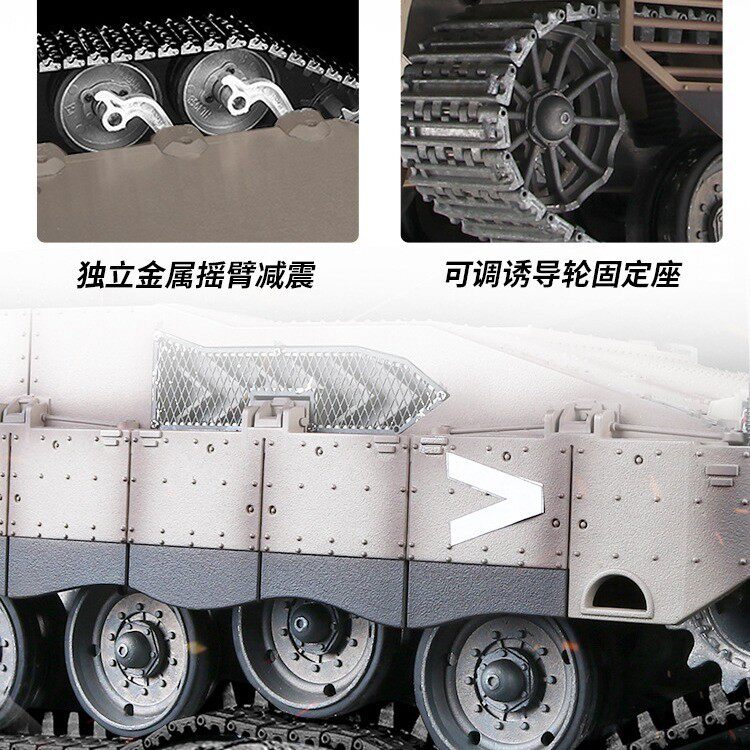 独立金属摇臂减震

可调诱导轮固定座