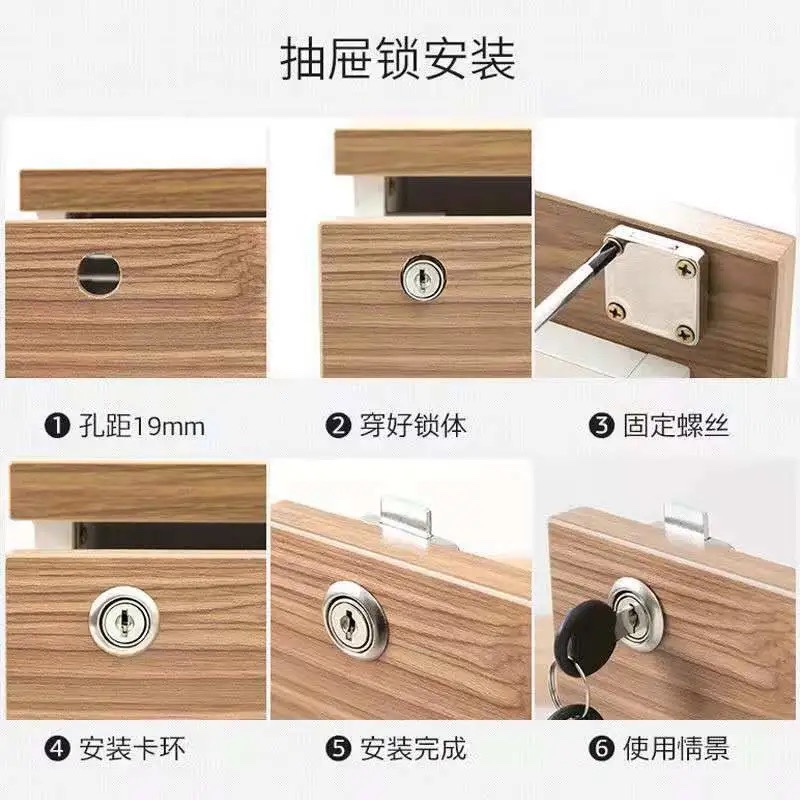 抽屉锁安装

❶ 孔距19mm

❷ 穿好锁体

❸ 固定螺丝

❹ 安装卡环

❺ 安装完成

❻ 使用情景