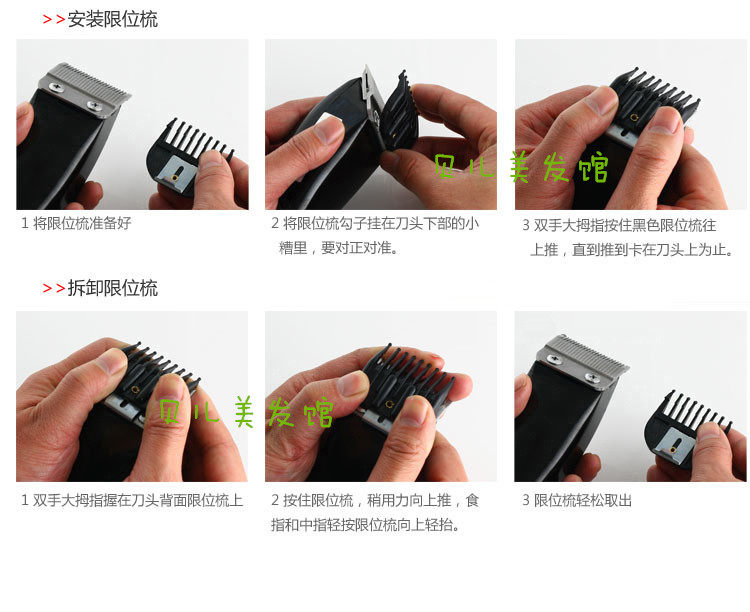 >>安装限位梳

贝儿美发馆

1 将限位梳准备好

2 将限位梳勾子挂在刀头下部的小槽里，要对正对准。

3 双手大拇指按住黑色限位梳往上推，直到推到卡在刀头上为止。

>>拆卸限位梳

贝儿美发馆

1 双手大拇指握在刀头背面限位梳上

2 按住限位梳，稍用力向上推，食指和中指轻按限位梳向上轻抬。

3 限位梳轻松取出