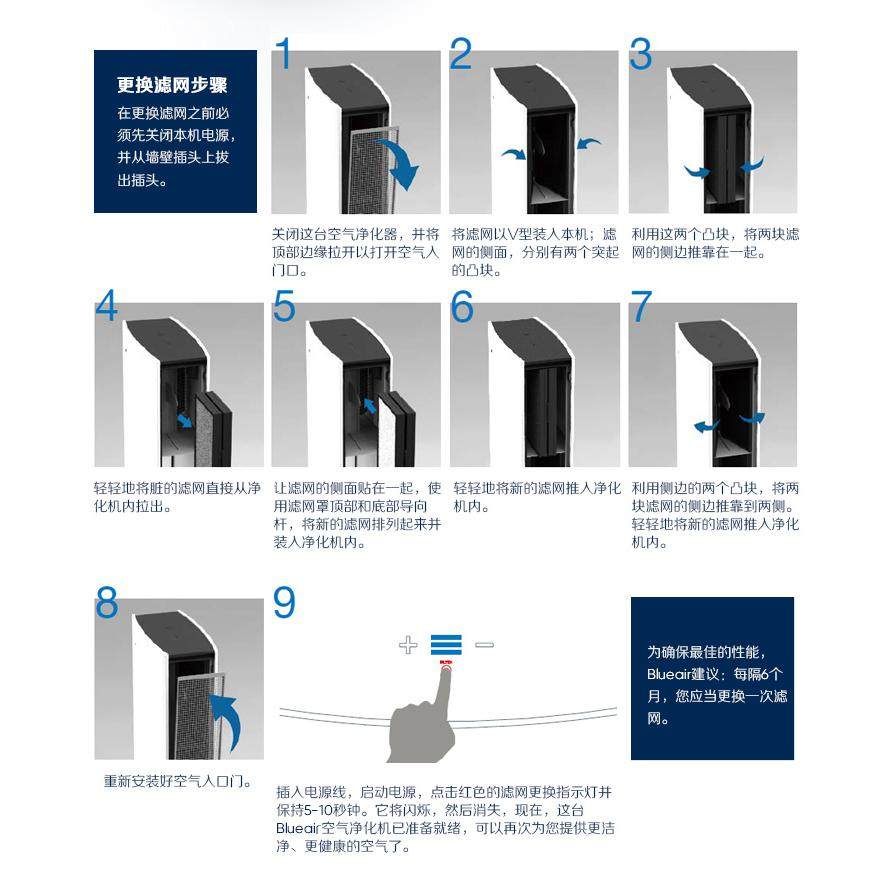 更换滤网步骤

在更换滤网之前必须先关闭本机电源，并从墙壁插头上拔出插头。

1

关闭这台空气净化器，并将顶部边缘拉开以打开空气入门口。

2

将滤网以V型装入本机；滤网的侧面，分别有两个突起的凸块。

3

利用这两个凸块，将两块滤网的侧边推靠在一起。

4

轻轻地将脏的滤网直接从净化机内拉出。

5

让滤网的侧面贴在一起，使用滤网罩顶部和底部导向杆，将新的滤网排列起来并装入净化机内。

6

轻轻地将新的滤网推入净化机内。

7

利用侧边的两个凸块，将两块滤网的侧边推靠到两侧。轻轻地将新的滤网推入净化机内。

8

重新安装好空气入口门。

9

插入电源线，启动电源，点击红色的滤网更换指示灯并保持5-10秒钟。它将闪烁，然后消失，现在，这台Blueair空气净化机已准备就绪，可以再次为您提供更洁净、更健康的空气了。

为确保最佳的性能，Blueair建议：每隔6个月，您应当更换一次滤网。