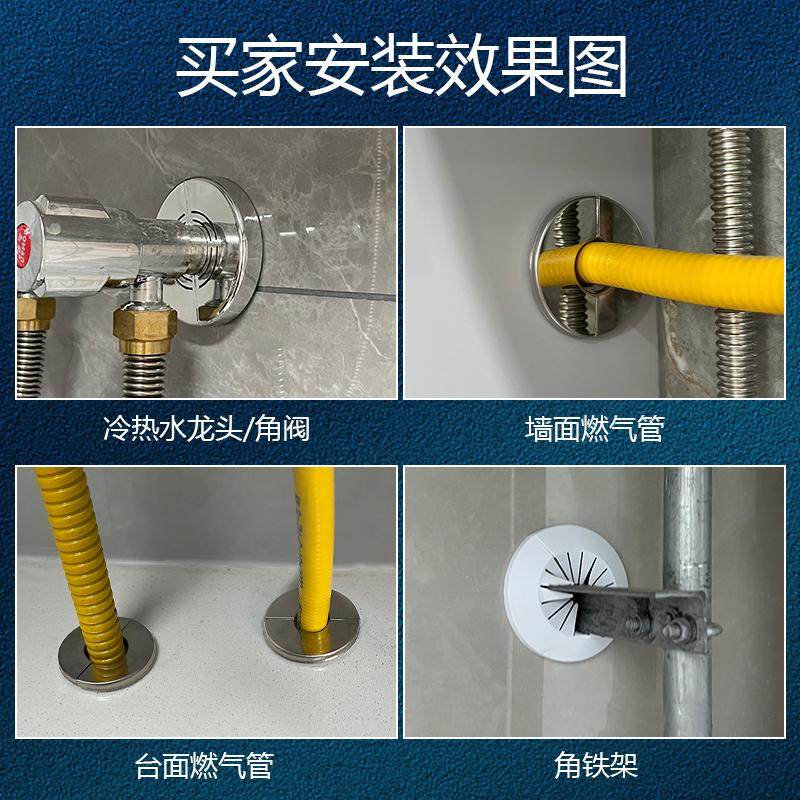 买家安装效果图

冷热水龙头/角阀

墙面燃气管

台面燃气管

角铁架