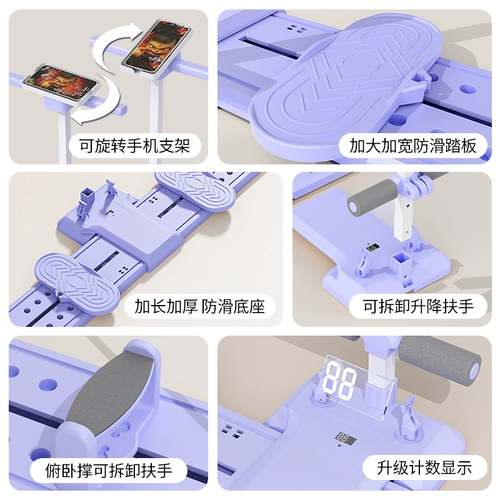 可旋转手机支架

加大加宽防滑踏板

加长加厚 防滑底座

可拆卸升降扶手

俯卧撑可拆卸扶手

88

升级计数显示