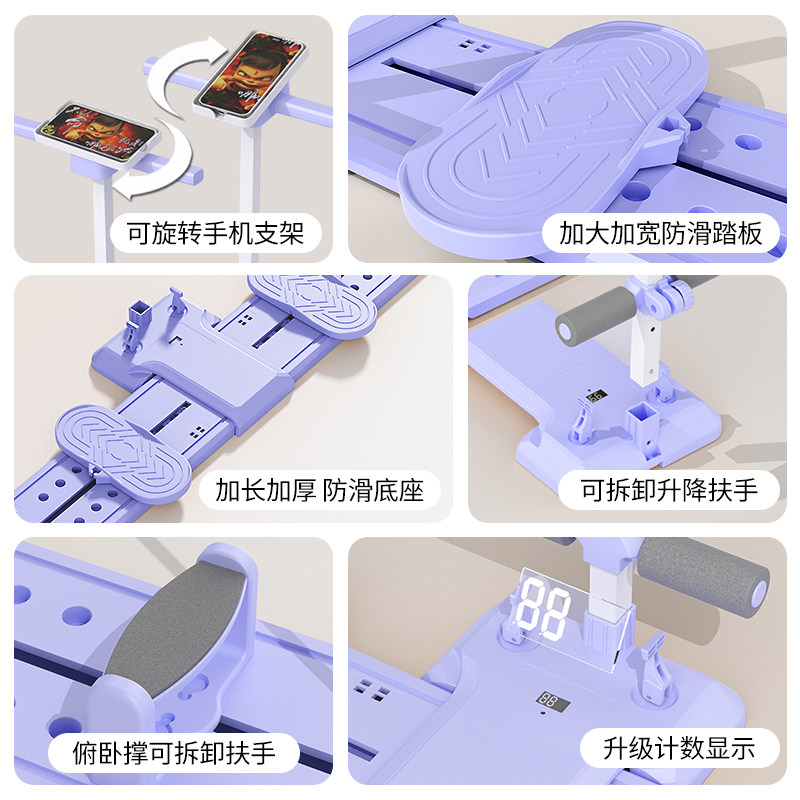 可旋转手机支架

加大加宽防滑踏板

加长加厚 防滑底座

可拆卸升降扶手

俯卧撑可拆卸扶手

88

88

升级计数显示