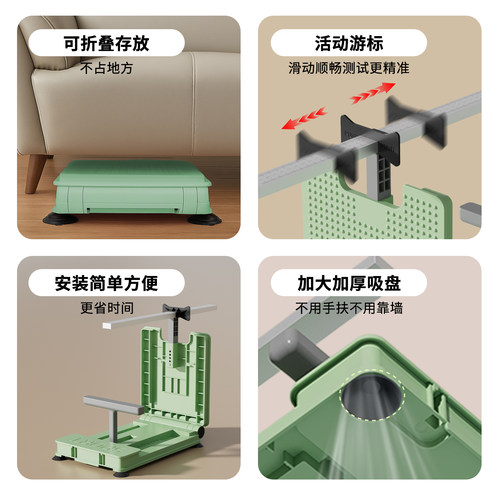 可折叠存放
不占地方

活动游标
滑动顺畅测试更精准

安装简单方便
更省时间

加大加厚吸盘
不用手扶不用靠墙