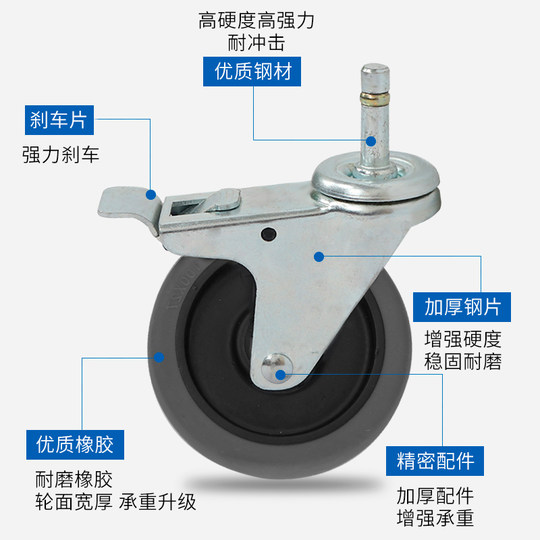 高硬度高强力
耐冲击

优质钢材

刹车片

强力刹车

加厚钢片

增强硬度
稳固耐磨

优质橡胶

耐磨橡胶
轮面宽厚 承重升级

精密配件

加厚配件
增强承重