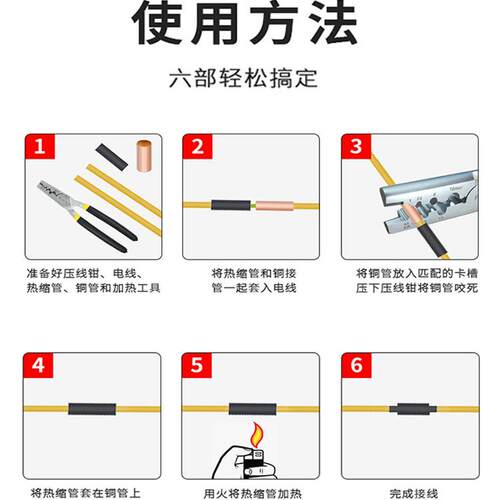 使用方法

六部轻松搞定

1

准备好压线钳、电线、热缩管、铜管和加热工具

2

将热缩管和铜接管一起套入电线

3

将铜管放入匹配的卡槽压下压线钳将铜管咬死

4

将热缩管套在铜管上

5

用火将热缩管加热

6

完成接线