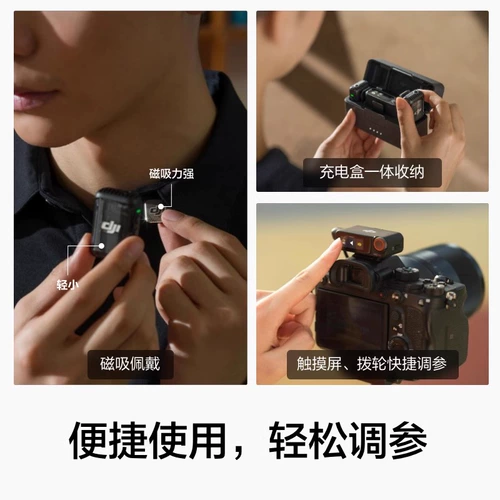 磁吸力强

dji

轻小

磁吸佩戴

充电盒一体收纳

触摸屏、拨轮快捷调参

便捷使用，轻松调参