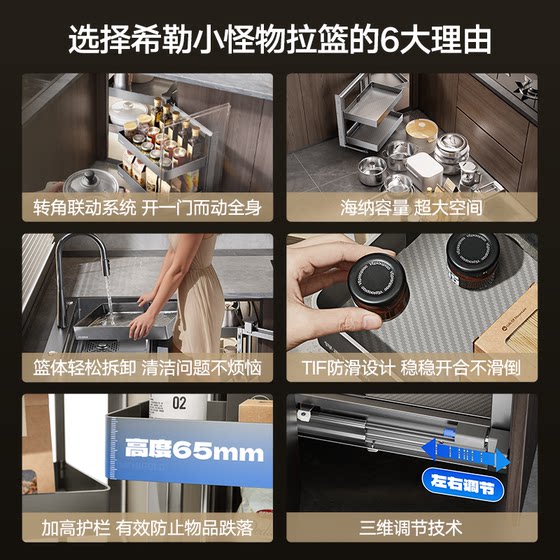 选择希勒小怪物拉篮的6大理由

转角联动系统 开一门而动全身

海纳容量 超大空间

篮体轻松拆卸 清洁问题不烦恼

TIF防滑设计 稳稳开合不滑倒

02

高度65mm

加高护栏 有效防止物品跌落

左右调节

三维调节技术