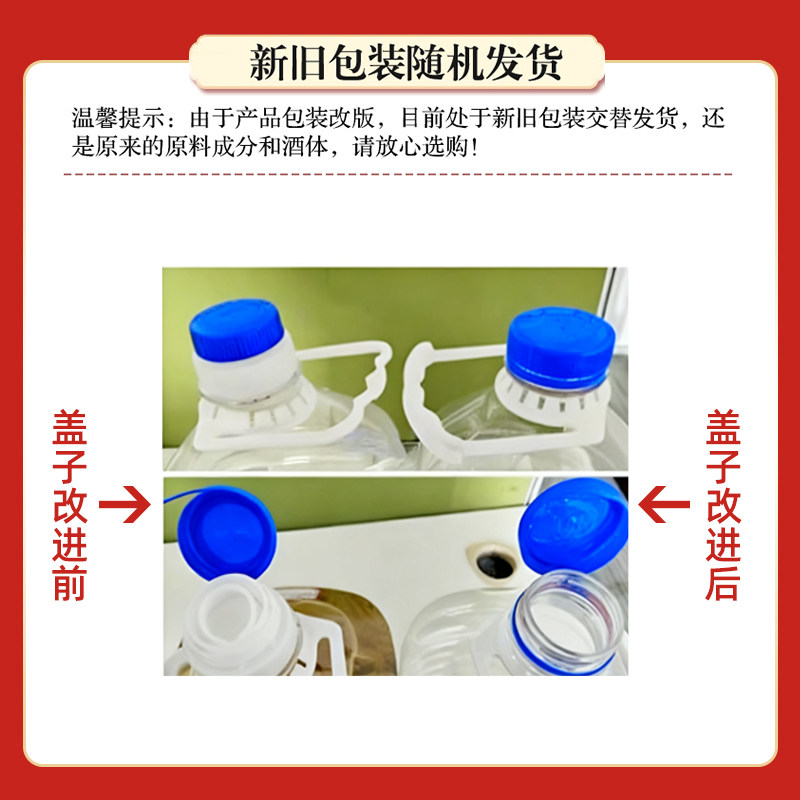 新旧包装随机发货

温馨提示：由于产品包装改版，目前处于新旧包装交替发货，还是原来的原料成分和酒体，请放心选购！

盖子改进前

盖子改进后