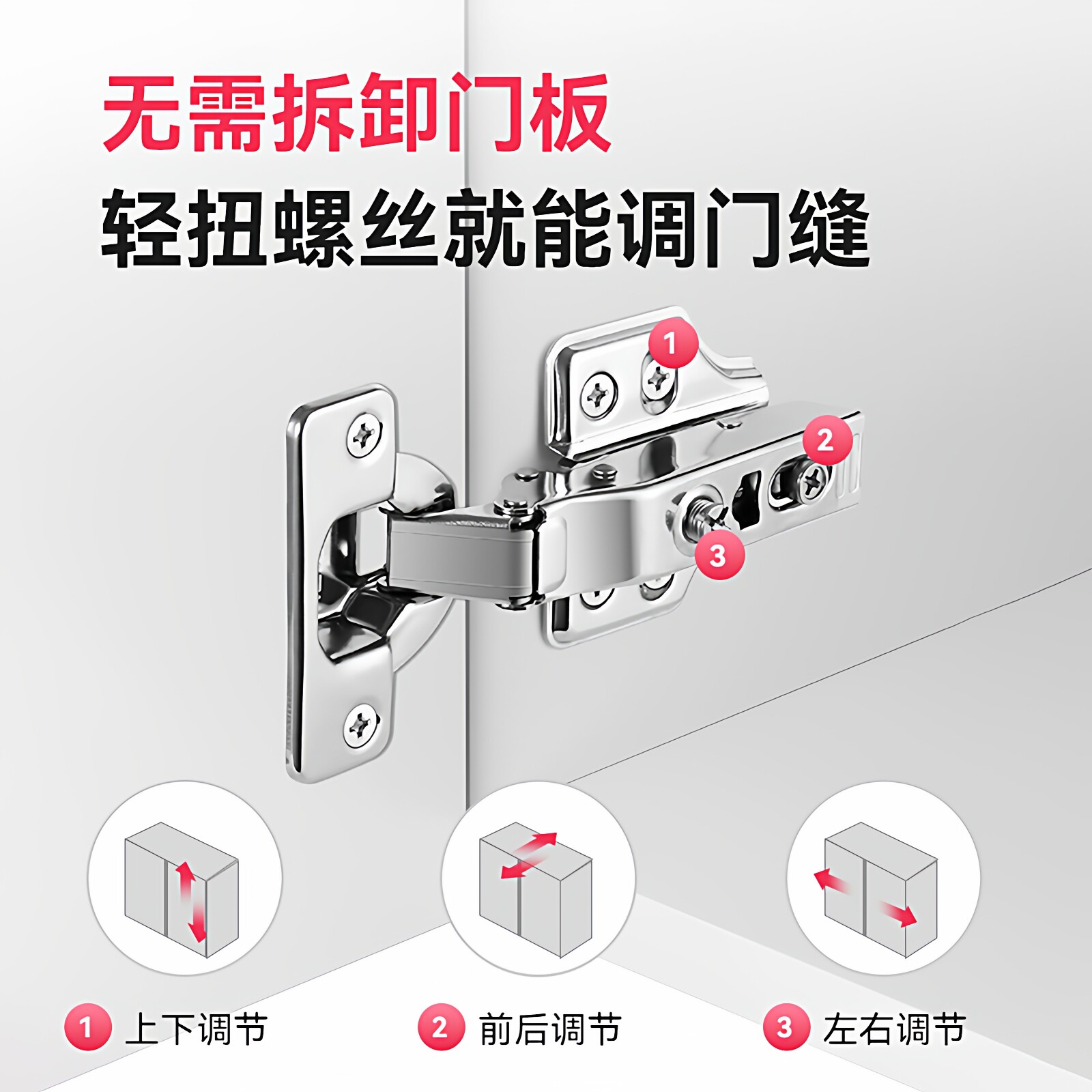 无需拆卸门板
轻扭螺丝就能调门缝

1
2
3

1 上下调节
2 前后调节
3 左右调节