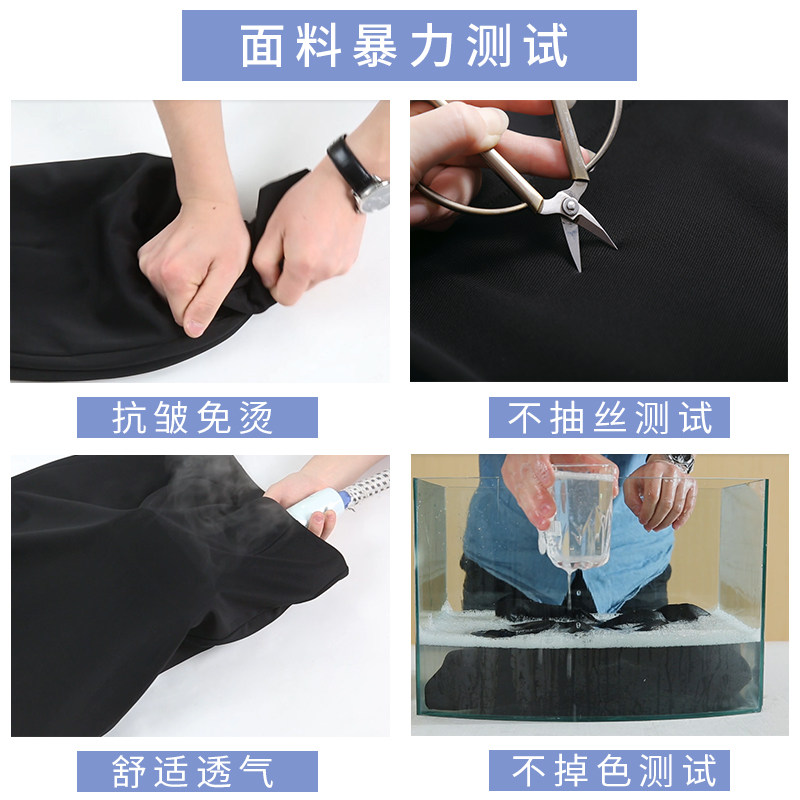 面料暴力测试

抗皱免烫

不抽丝测试

舒适透气

不掉色测试