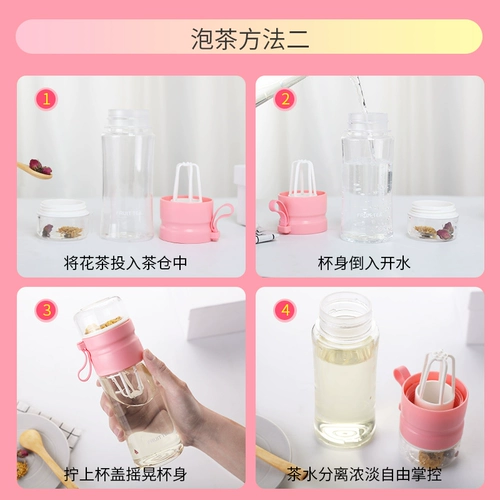 泡茶方法二

1
将花茶投入茶仓中

2
杯身倒入开水

3
拧上杯盖摇晃杯身

4
茶水分离浓淡自由掌控