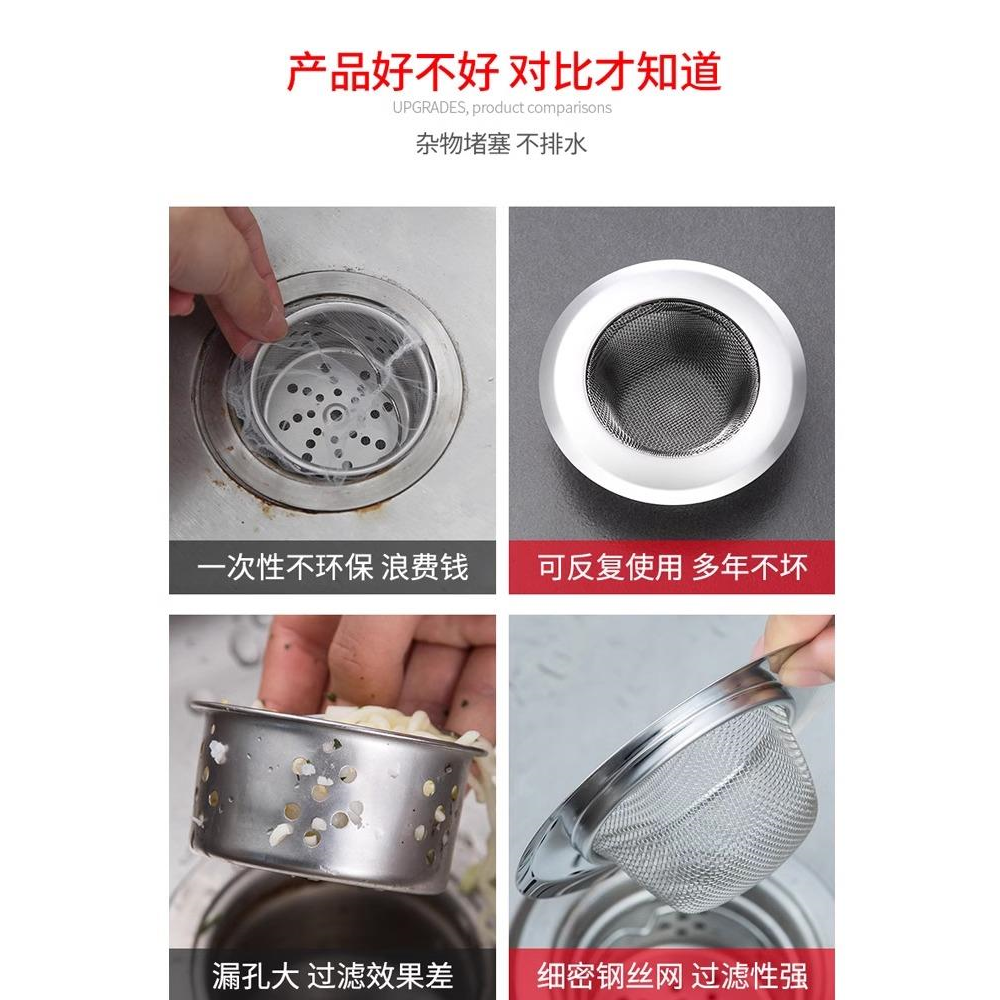 产品好不好 对比才知道
UPGRADES, product comparisons
杂物堵塞 不排水

一次性不环保 浪费钱

可反复使用 多年不坏

漏孔大 过滤效果差

细密钢丝网 过滤性强