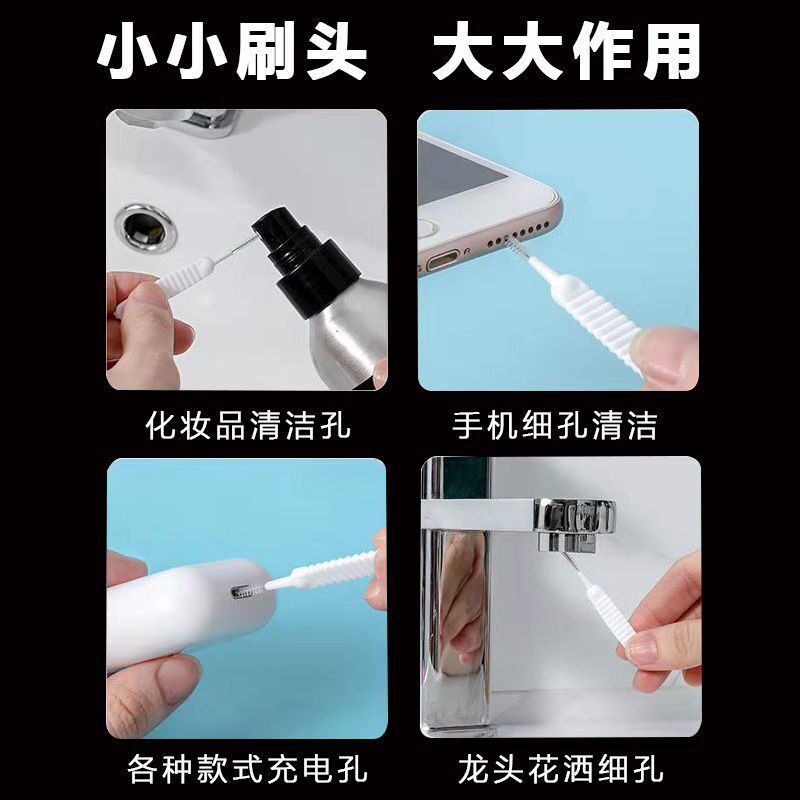 小小刷头 大大作用

化妆品清洁孔

手机细孔清洁

各种款式充电孔

龙头花洒细孔