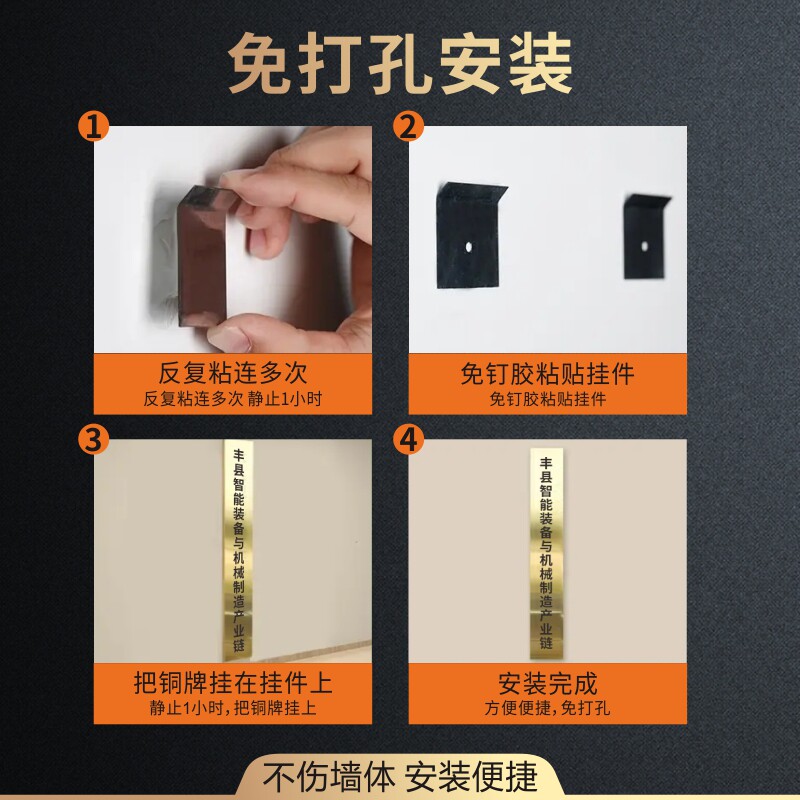 免打孔安装

1

反复粘连多次
反复粘连多次 静止1小时

2

免钉胶粘贴挂件
免钉胶粘贴挂件

3

丰县智能装备与机械制造产业链

把铜牌挂在挂件上
静止1小时，把铜牌挂上

4

丰县智能装备与机械制造产业链

安装完成
方便便捷，免打孔

不伤墙体 安装便捷