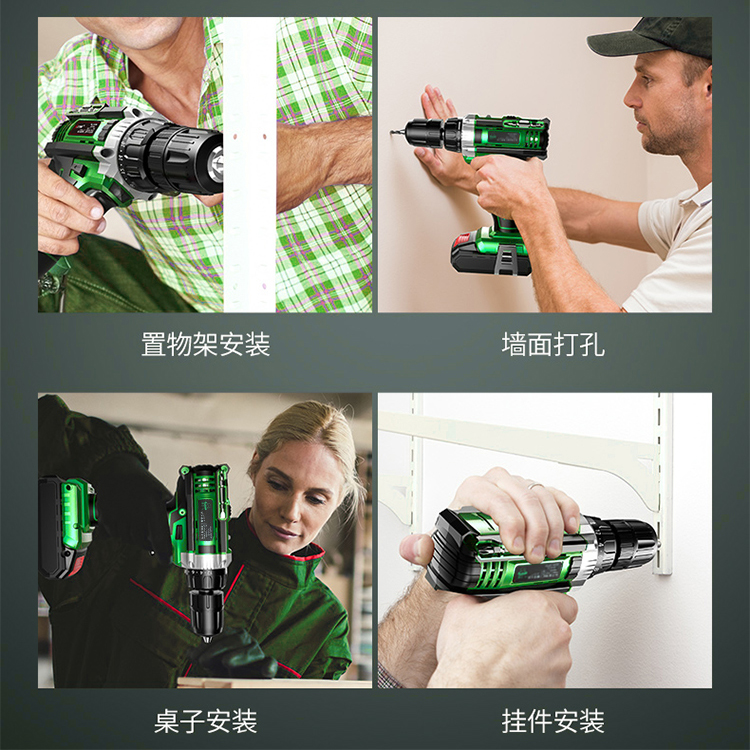 置物架安装

墙面打孔

桌子安装

挂件安装