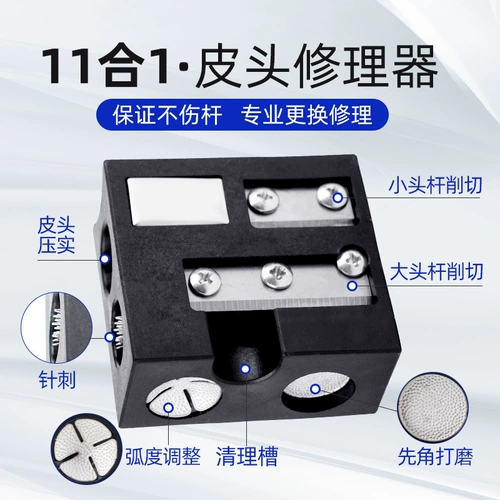 11合1·皮头修理器

保证不伤杆 专业更换修理

小头杆削切

皮头压实

大头杆削切

针刺

弧度调整

清理槽

先角打磨