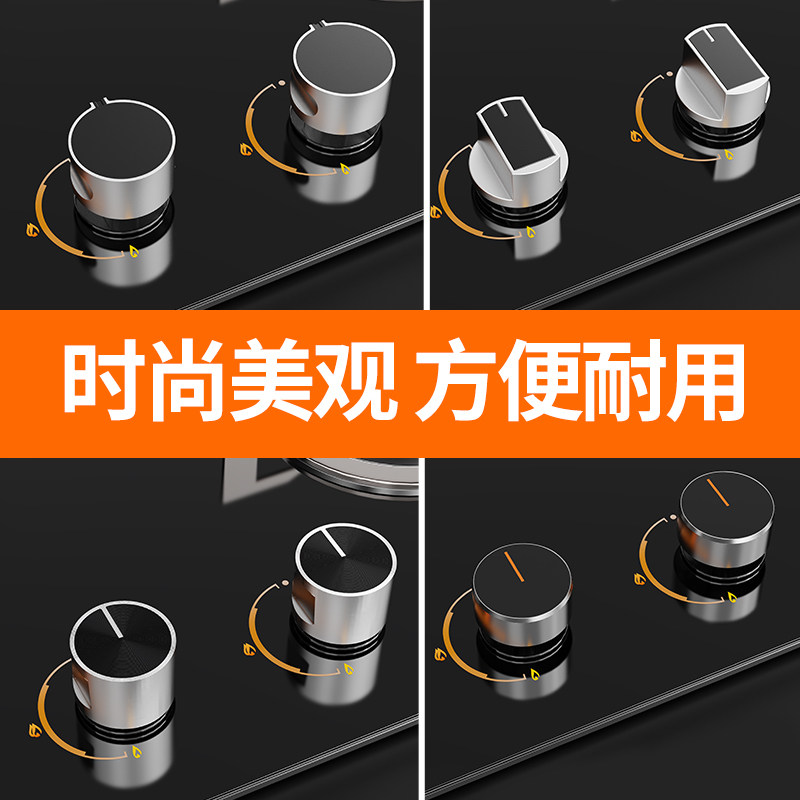 时尚美观 方便耐用