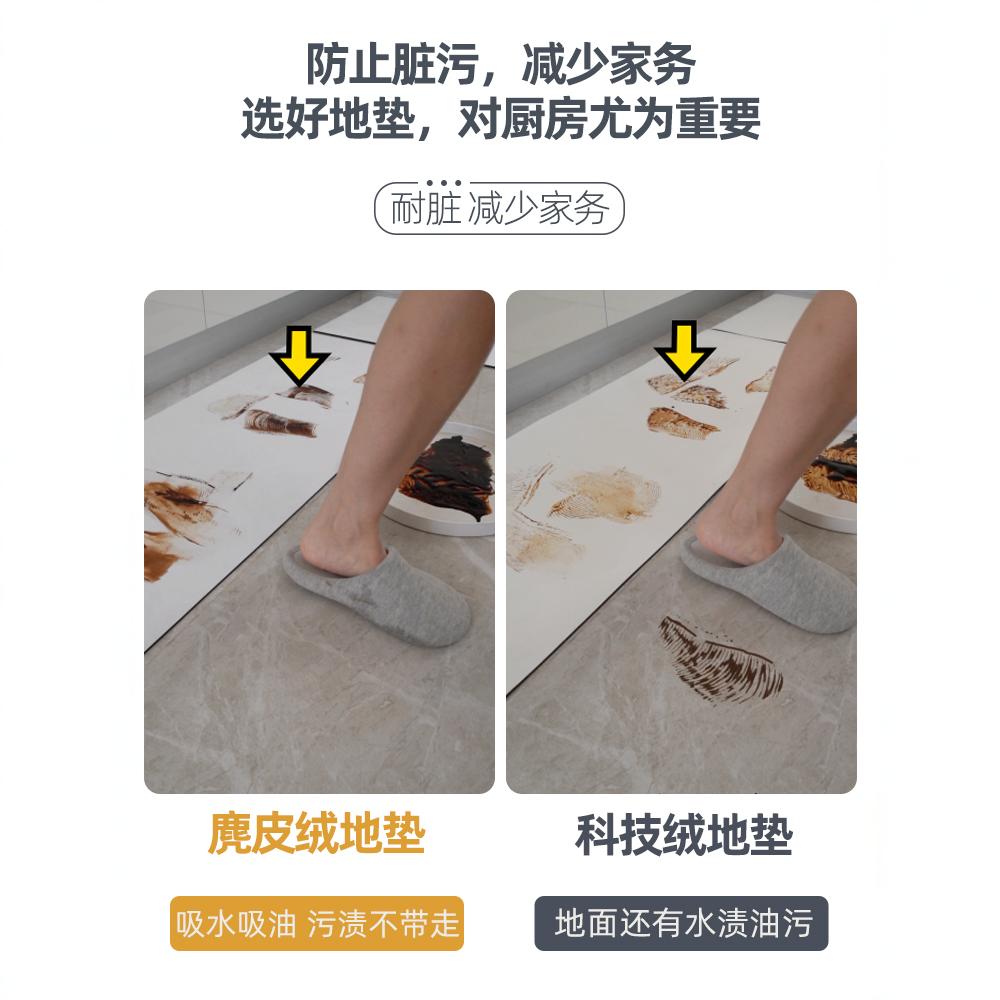 防止脏污，减少家务
选好地垫，对厨房尤为重要

耐脏 减少家务

麂皮绒地垫

吸水吸油 污渍不带走

科技绒地垫

地面还有水渍油污