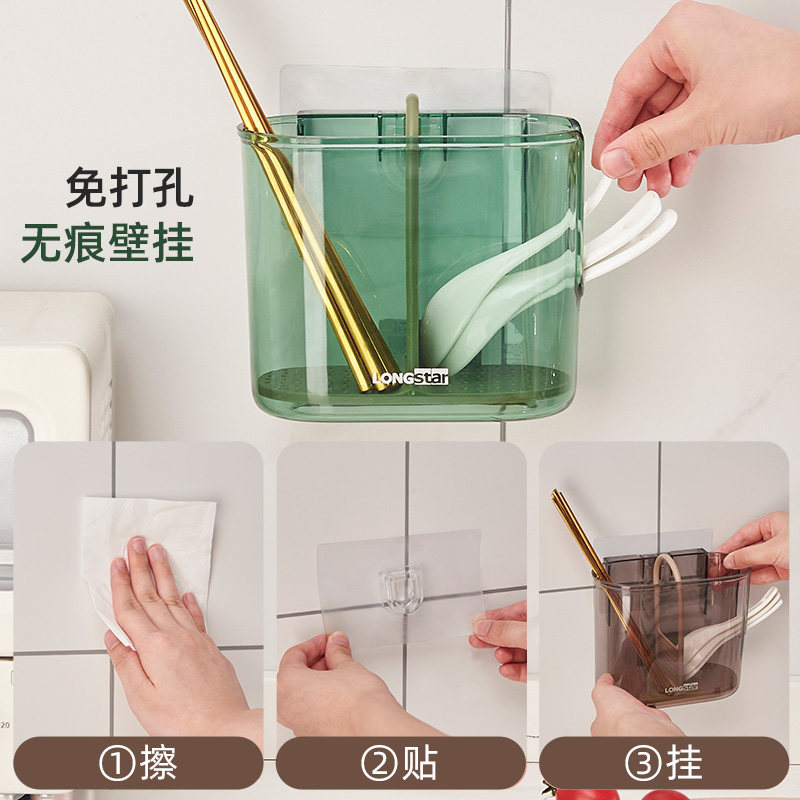 免打孔
无痕壁挂

LONGStar

LONGStar

①擦

②贴

③挂