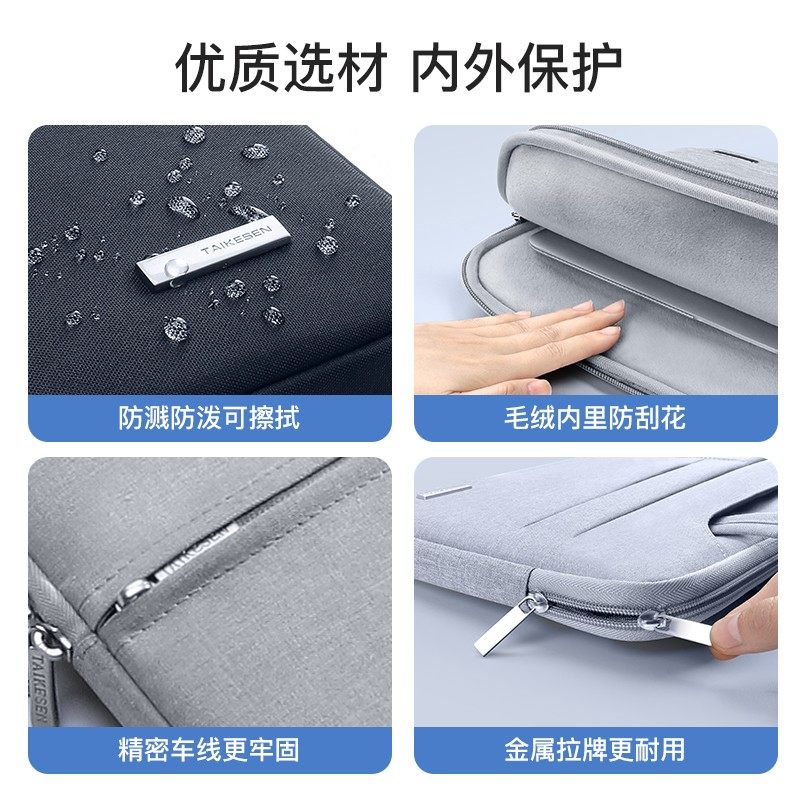 优质选材 内外保护

TAIKESEN

防溅防泼可擦拭

毛绒内里防刮花

TAIKESEN

TAIKESEN

精密车线更牢固

金属拉牌更耐用