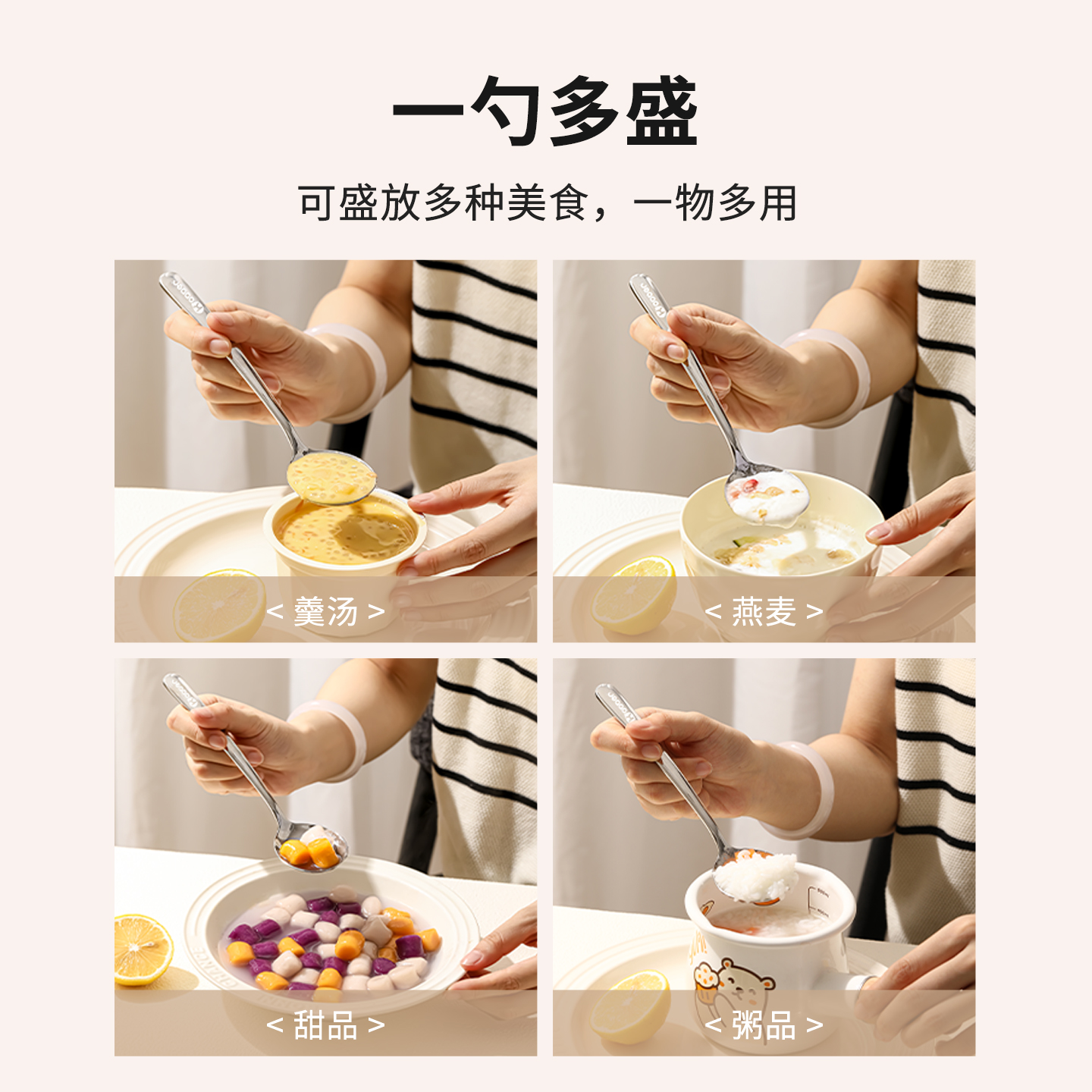 一勺多盛

可盛放多种美食，一物多用

< 羹汤 >

< 燕麦 >

< 甜品 >

< 粥品 >