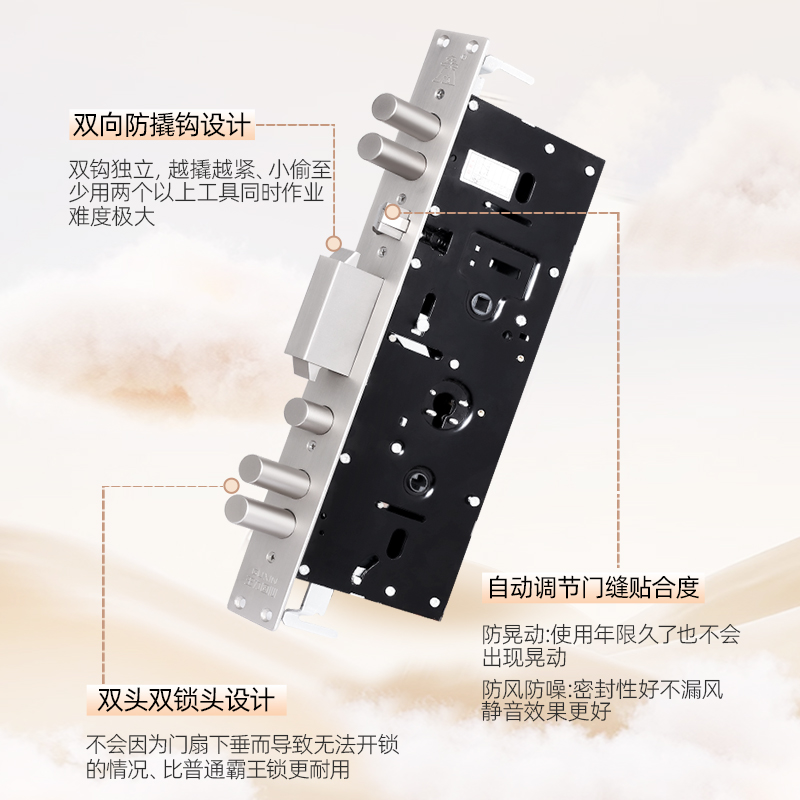 双向防撬钩设计

双钩独立, 越撬越紧、小偷至少用两个以上工具同时作业难度极大

自动调节门缝贴合度

防晃动:使用年限久了也不会出现晃动

防风防噪:密封性好不漏风静音效果更好

双头双锁头设计

不会因为门扇下垂而导致无法开锁的情况、比普通霸王锁更耐用