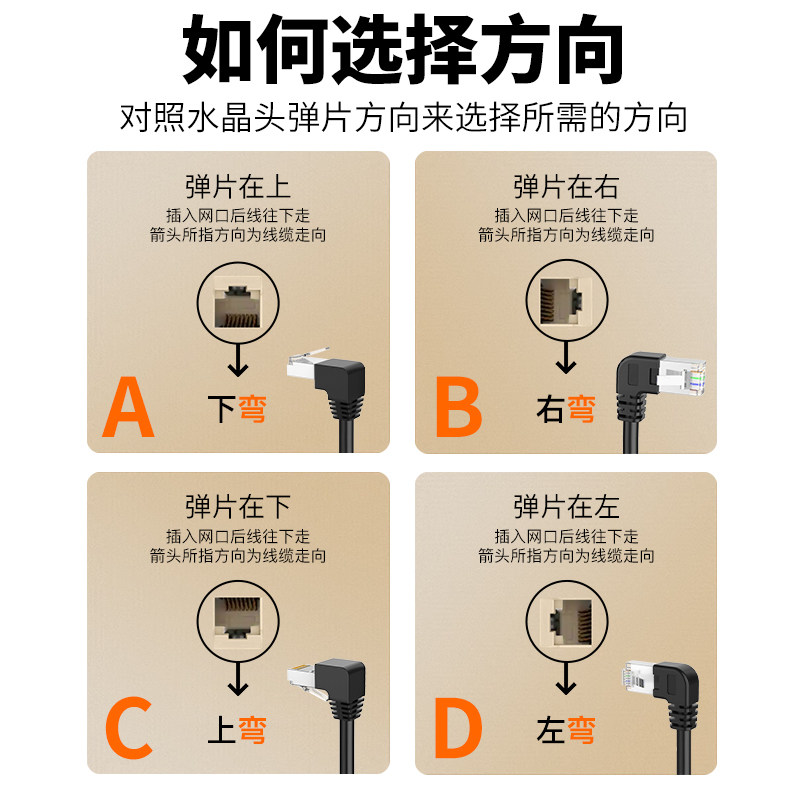 如何选择方向

对照水晶头弹片方向来选择所需的方向

弹片在上
插入网口后线往下走
箭头所指方向为线缆走向

A 下弯

弹片在右
插入网口后线往下走
箭头所指方向为线缆走向

B 右弯

弹片在下
插入网口后线往下走
箭头所指方向为线缆走向

C 上弯

弹片在左
插入网口后线往下走
箭头所指方向为线缆走向

D 左弯