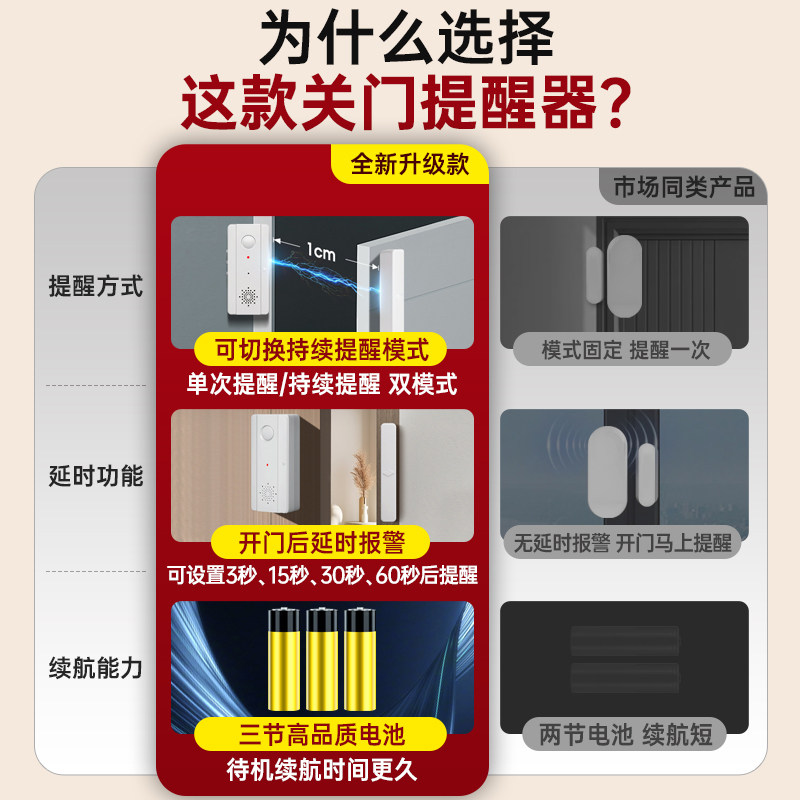 为什么选择
这款关门提醒器?

全新升级款

市场同类产品

提醒方式

1cm

可切换持续提醒模式
单次提醒/持续提醒 双模式

模式固定 提醒一次

延时功能

开门后延时报警
可设置3秒、15秒、30秒、60秒后提醒

无延时报警 开门马上提醒

续航能力

三节高品质电池
待机续航时间更久

两节电池 续航短