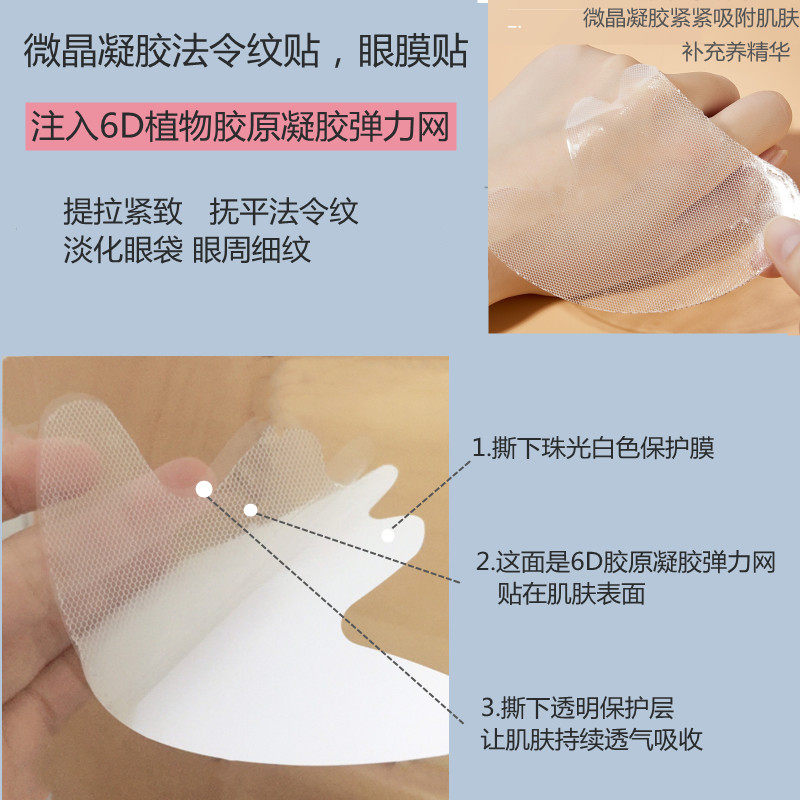 微晶凝胶法令纹贴，眼膜贴

注入6D植物胶原凝胶弹力网

提拉紧致　抚平法令纹
淡化眼袋 眼周细纹

微晶凝胶紧紧吸附肌肤
补充养精华

1.撕下珠光白色保护膜

2.这面是6D胶原凝胶弹力网
贴在肌肤表面

3.撕下透明保护层
让肌肤持续透气吸收