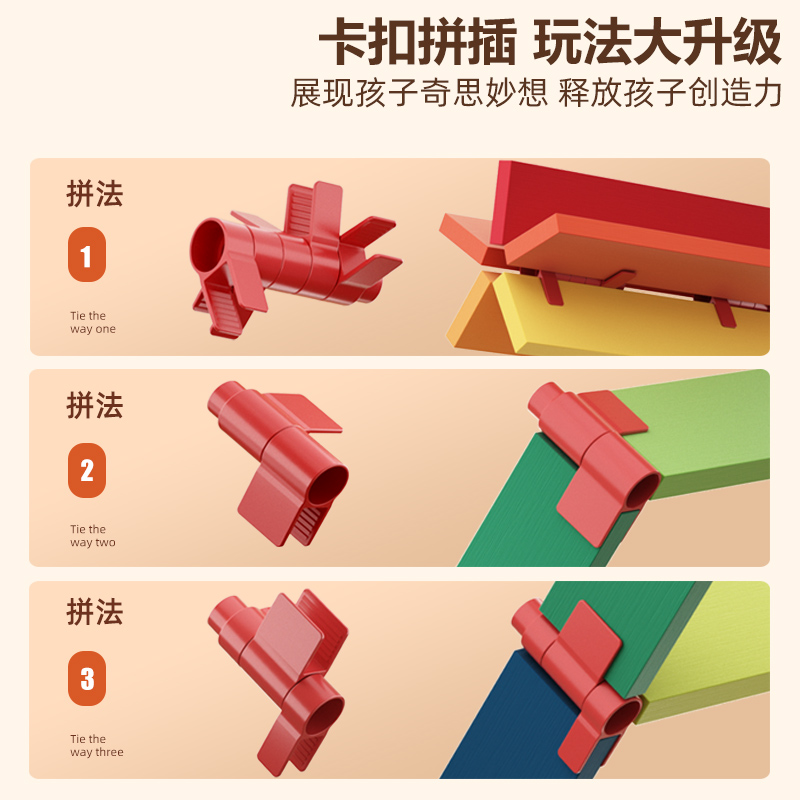 卡扣拼插 玩法大升级
展现孩子奇思妙想 释放孩子创造力

拼法
1
Tie the way one

拼法
2
Tie the way two

拼法
3
Tie the way three