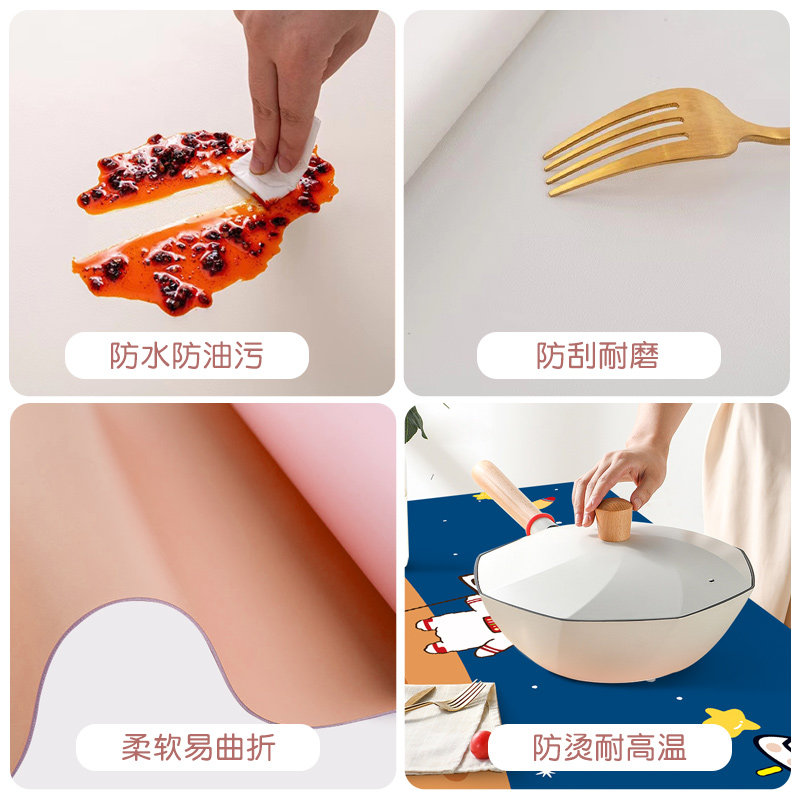 防水防油污

防刮耐磨

柔软易曲折

防烫耐高温