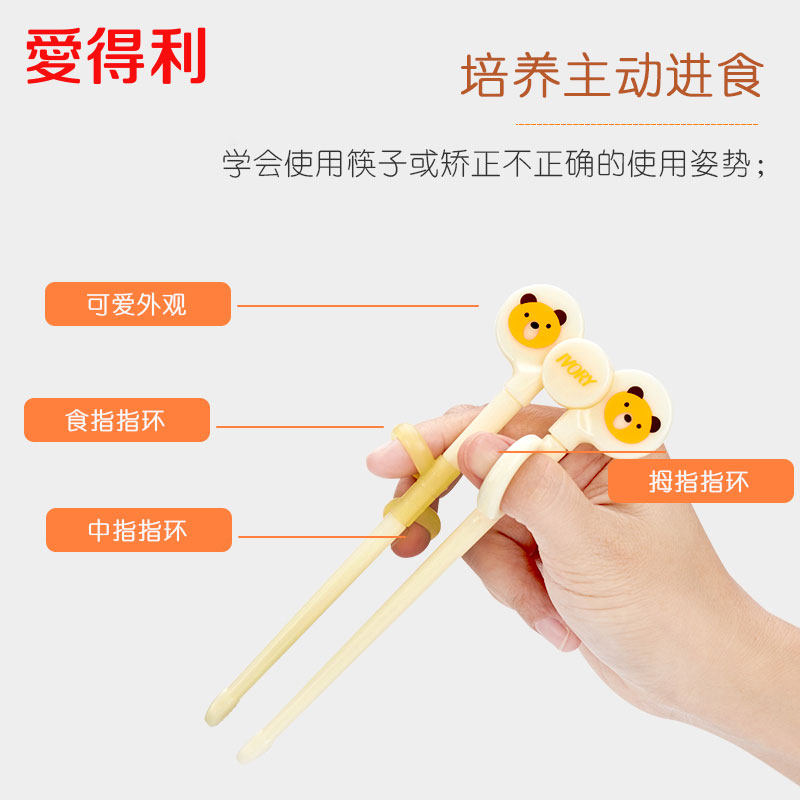 愛得利

培养主动进食

学会使用筷子或矫正不正确的使用姿势；

可爱外观

食指指环

中指指环

IVORY

拇指指环