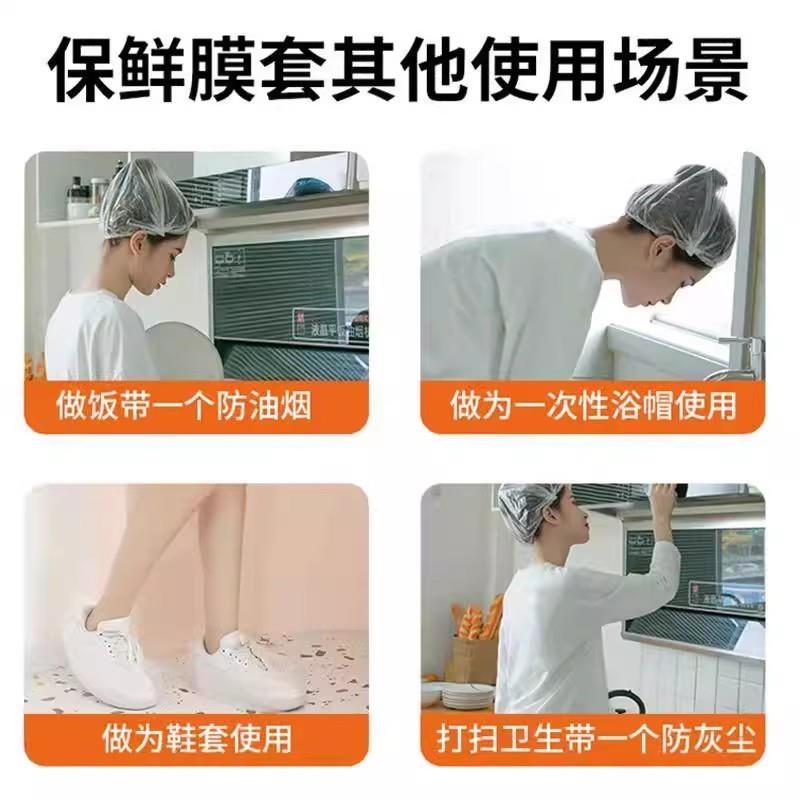 保鲜膜套其他使用场景

做饭带一个防油烟

做为一次性浴帽使用

做为鞋套使用

打扫卫生带一个防灰尘