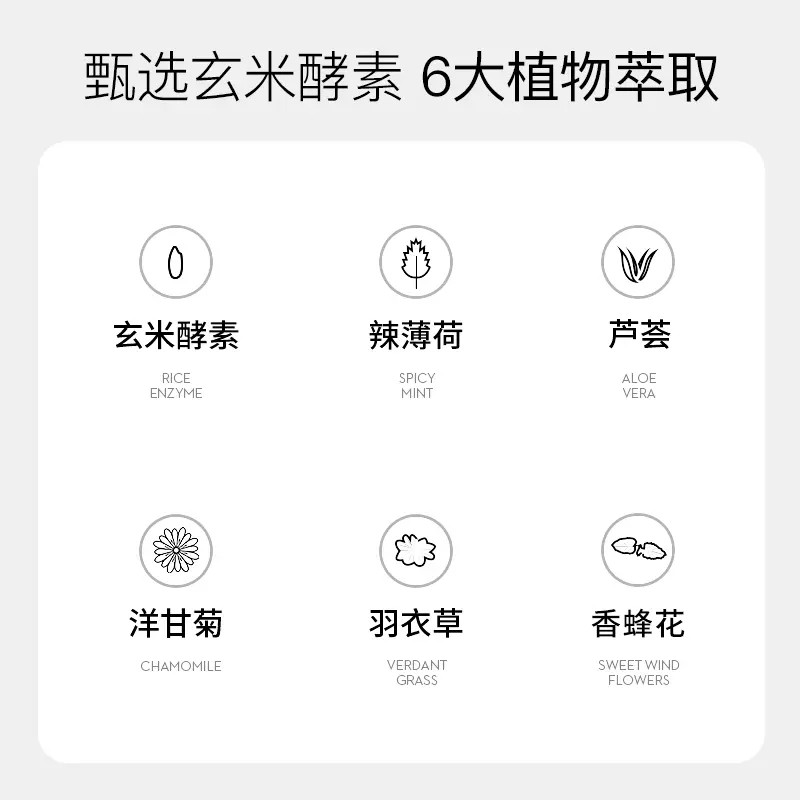 甄选玄米酵素 6大植物萃取

玄米酵素
RICE
ENZYME

辣薄荷
SPICY
MINT

芦荟
ALOE
VERA

洋甘菊
CHAMOMILE

羽衣草
VERDANT
GRASS

香蜂花
SWEET WIND
FLOWERS