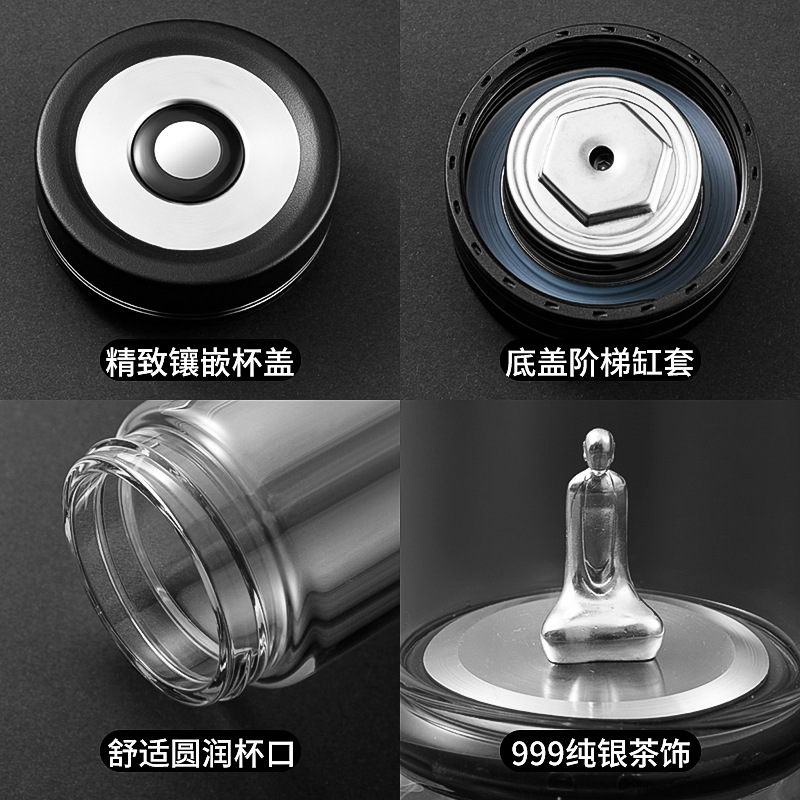 精致镶嵌杯盖

底盖阶梯缸套

舒适圆润杯口

999纯银茶饰